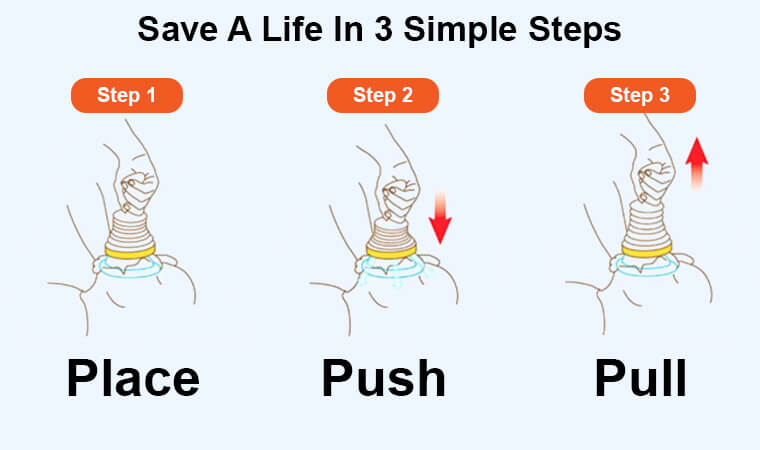 Save A Life In 3 Simple Steps

Step 1

Place

Step 2

Push

Step 3

Pull